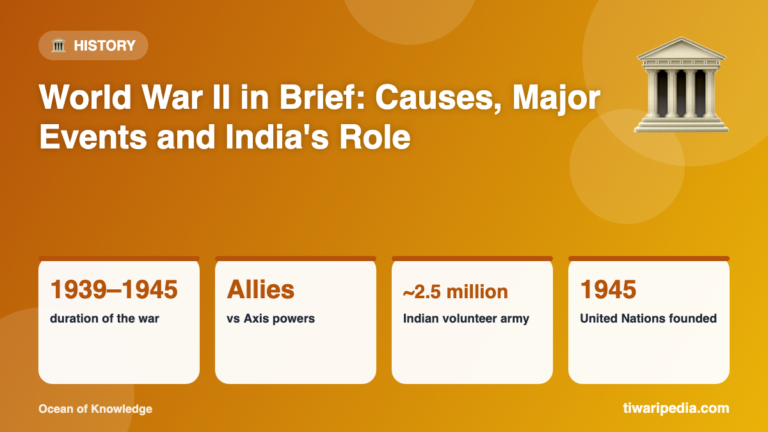 HISTORY

World War II in Brief: Causes, Major Events and India's Role

1939–1945
duration of the war

Allies
vs Axis powers

~2.5 million
Indian volunteer army

1945
United Nations founded

Ocean of Knowledge

tiwaripedia.com