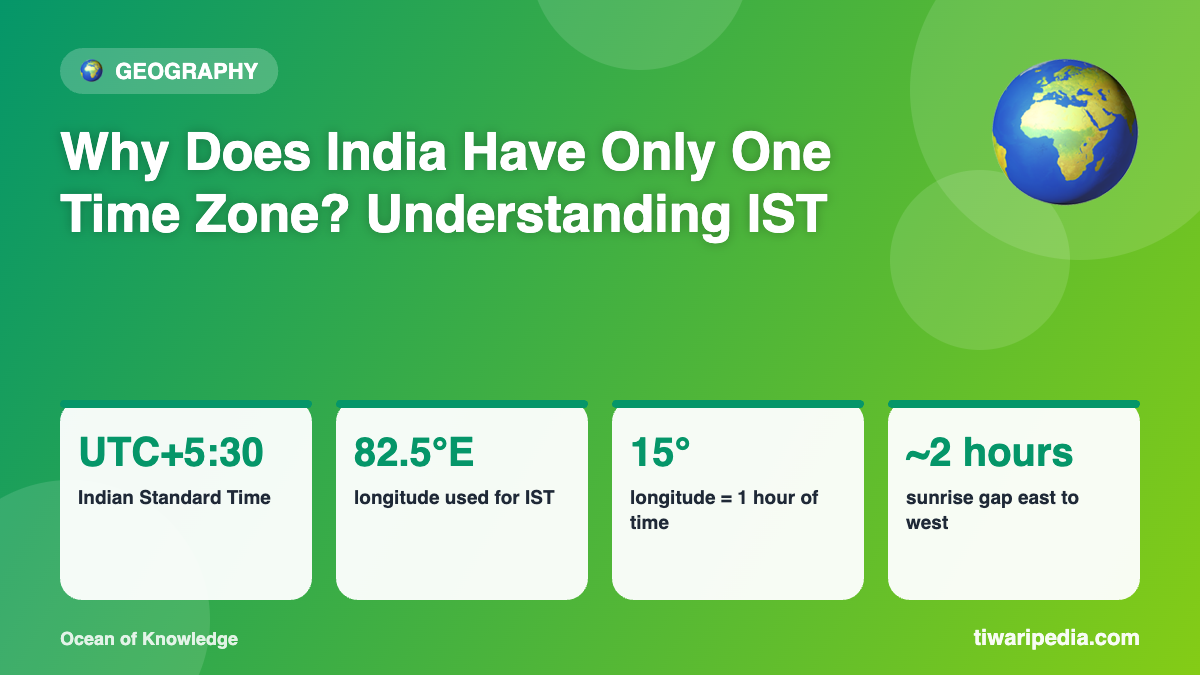 GEOGRAPHY

Why Does India Have Only One Time Zone? Understanding IST

UTC+5:30
Indian Standard Time

82.5°E
longitude used for IST

15°
longitude = 1 hour of time

~2 hours
sunrise gap east to west

Ocean of Knowledge

tiwaripedia.com